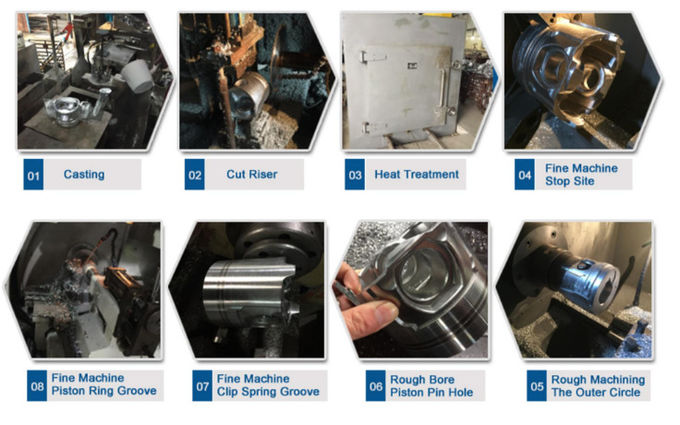 01 Casting

02 Cut Riser

03 Heat Treatment

04 Fine Machine Stop Site

08 Fine Machine Piston Ring Groove

07 Fine Machine Clip Spring Groove

06 Rough Bore Piston Pin Hole

05 Rough Machining The Outer Circle