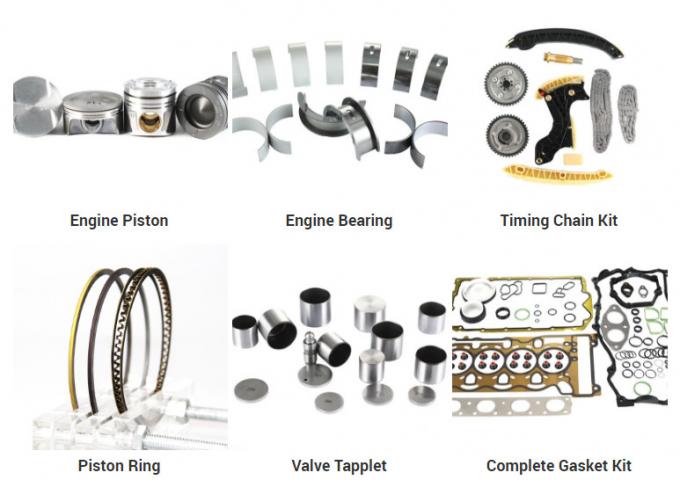 Engine Piston

Engine Bearing

Timing Chain Kit

Piston Ring

Valve Tapplet

Complete Gasket Kit