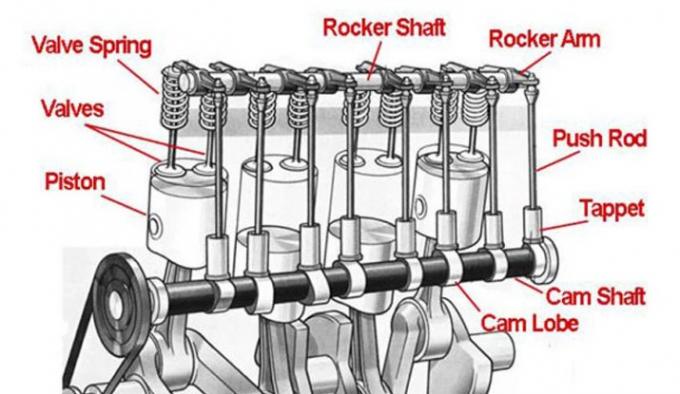 Valve Spring
Rocker Shaft
Rocker Arm
Valves
Push Rod
Piston
Tappet
Cam Shaft
Cam Lobe